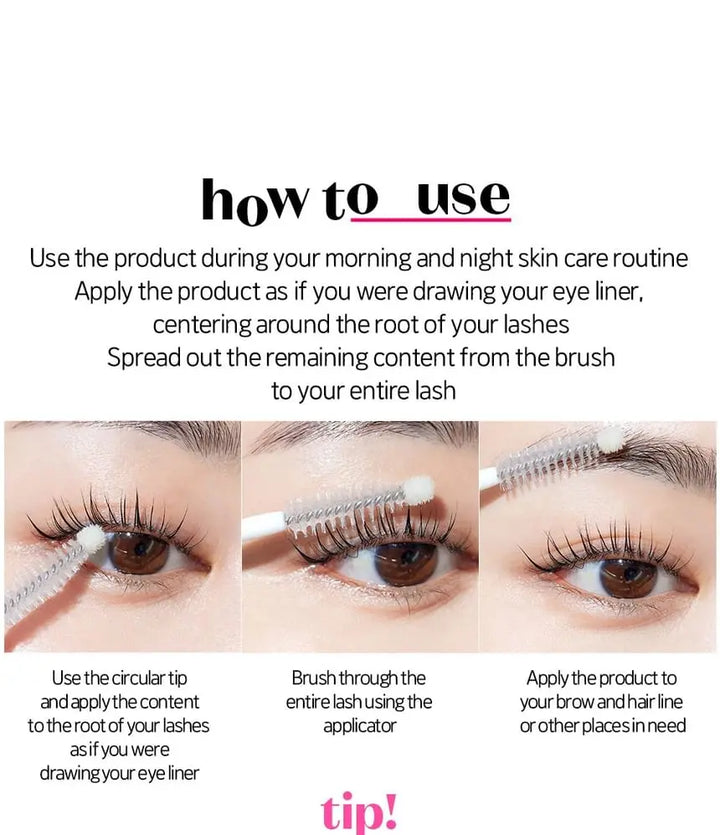 how to use

Use the product during your morning and night skin care routine
Apply the product as if you were drawing your eye liner, centering around the root of your lashes
Spread out the remaining content from the brush to your entire lash

Use the circular tip and apply the content to the root of your lashes as if you were drawing your eye liner

Brush through the entire lash using the applicator

Apply the product to your brow and hair line or other places in need

tip!